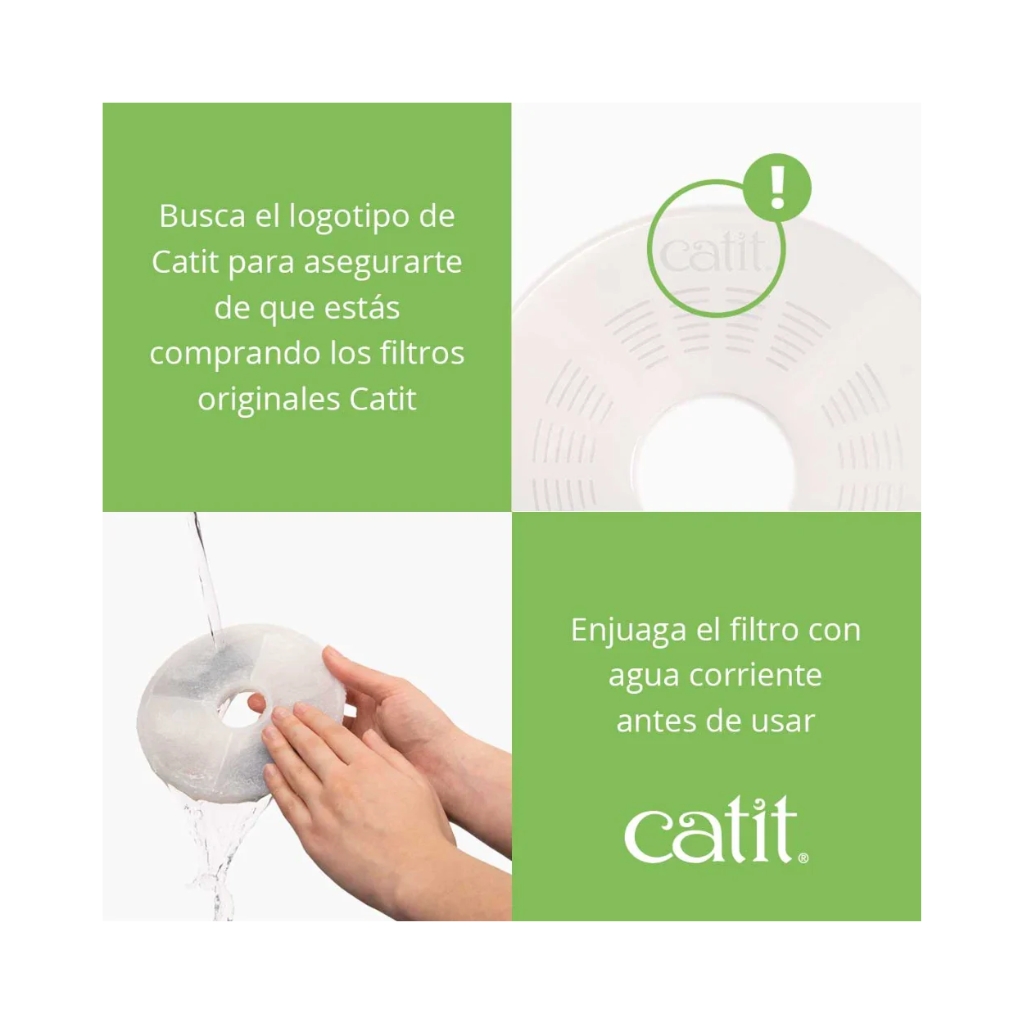 Busca el logotipo de Catit para asegurarte de que estás comprando los filtros originales Catit

!

catit

Enjuaga el filtro con agua corriente antes de usar

catit®