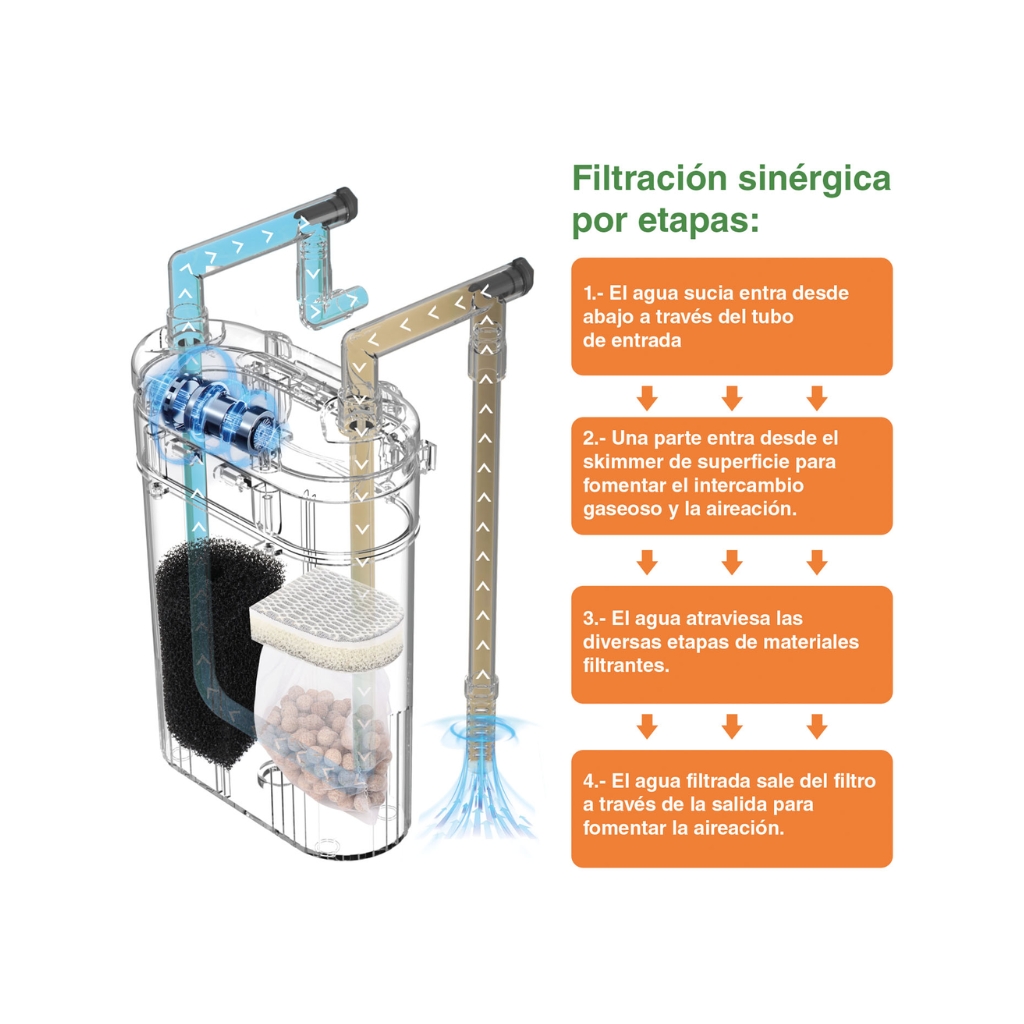 Filtración sinérgica por etapas:

1.- El agua sucia entra desde abajo a través del tubo de entrada

2.- Una parte entra desde el skimmer de superficie para fomentar el intercambio gaseoso y la aireación.

3.- El agua atraviesa las diversas etapas de materiales filtrantes.

4.- El agua filtrada sale del filtro a través de la salida para fomentar la aireación.