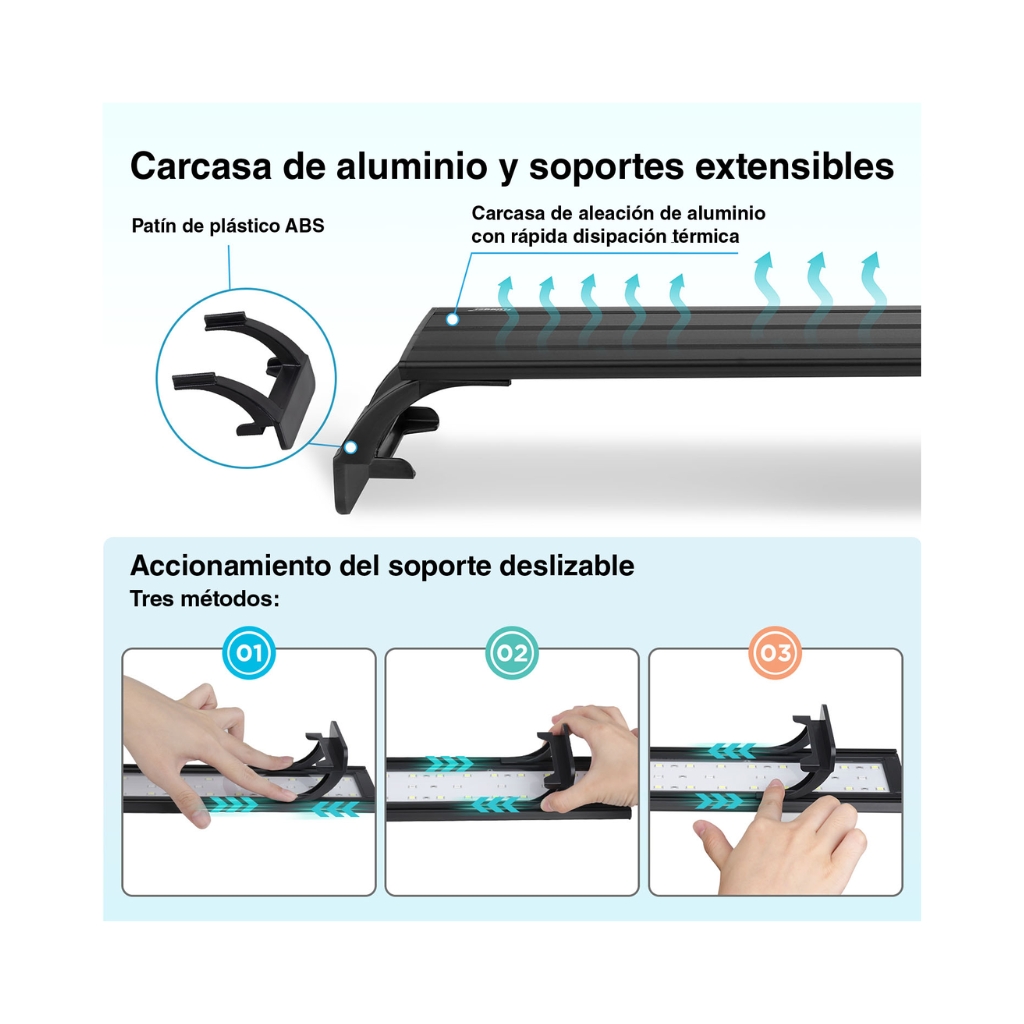 Carcasa de aluminio y soportes extensibles

Patín de plástico ABS

Carcasa de aleación de aluminio con rápida disipación térmica

Accionamiento del soporte deslizable

Tres métodos:

01

02

03