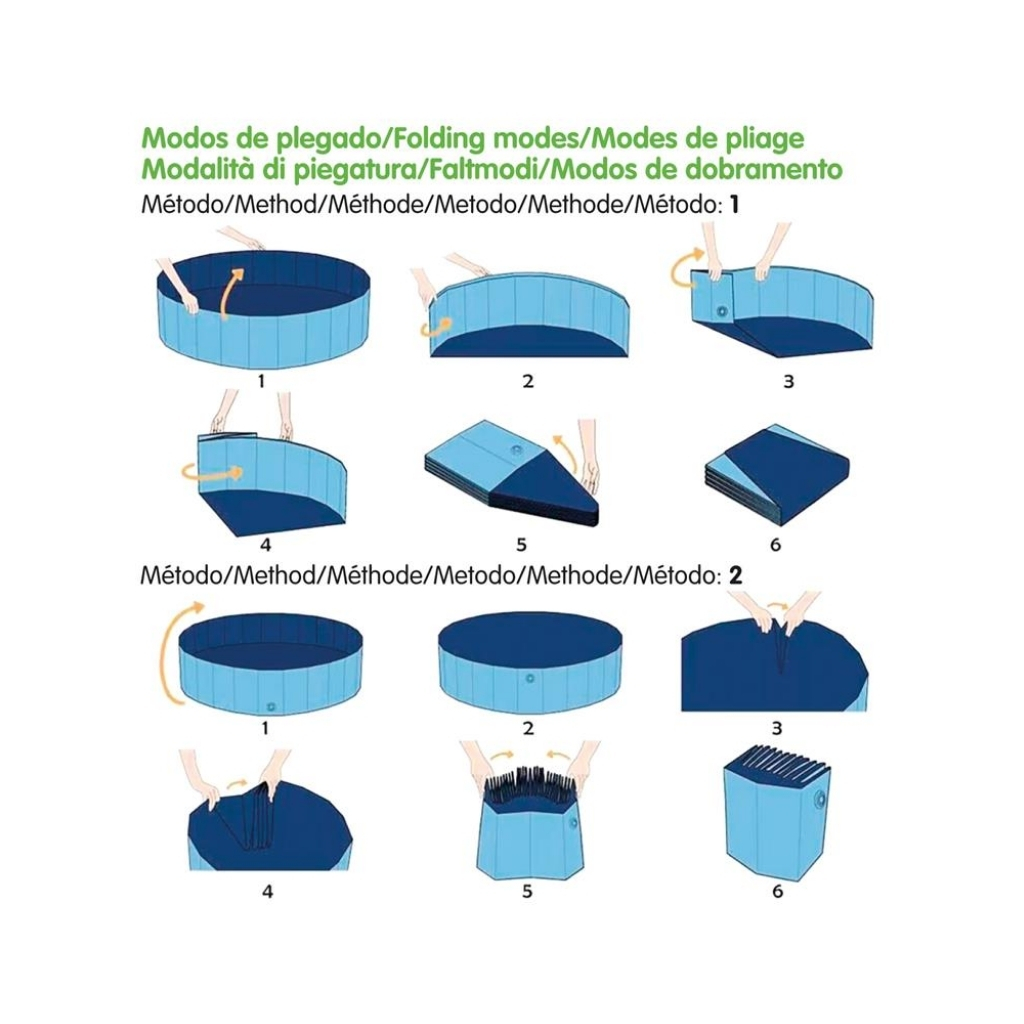 Modos de plegado/Folding modes/Modes de pliage
Modalità di piegatura/Faltmodi/Modos de dobramento

Método/Method/Méthode/Metodo/Methode/Método: 1

1

2

3

4

5

6

Método/Method/Méthode/Metodo/Methode/Método: 2

1

2

3

4

5

6