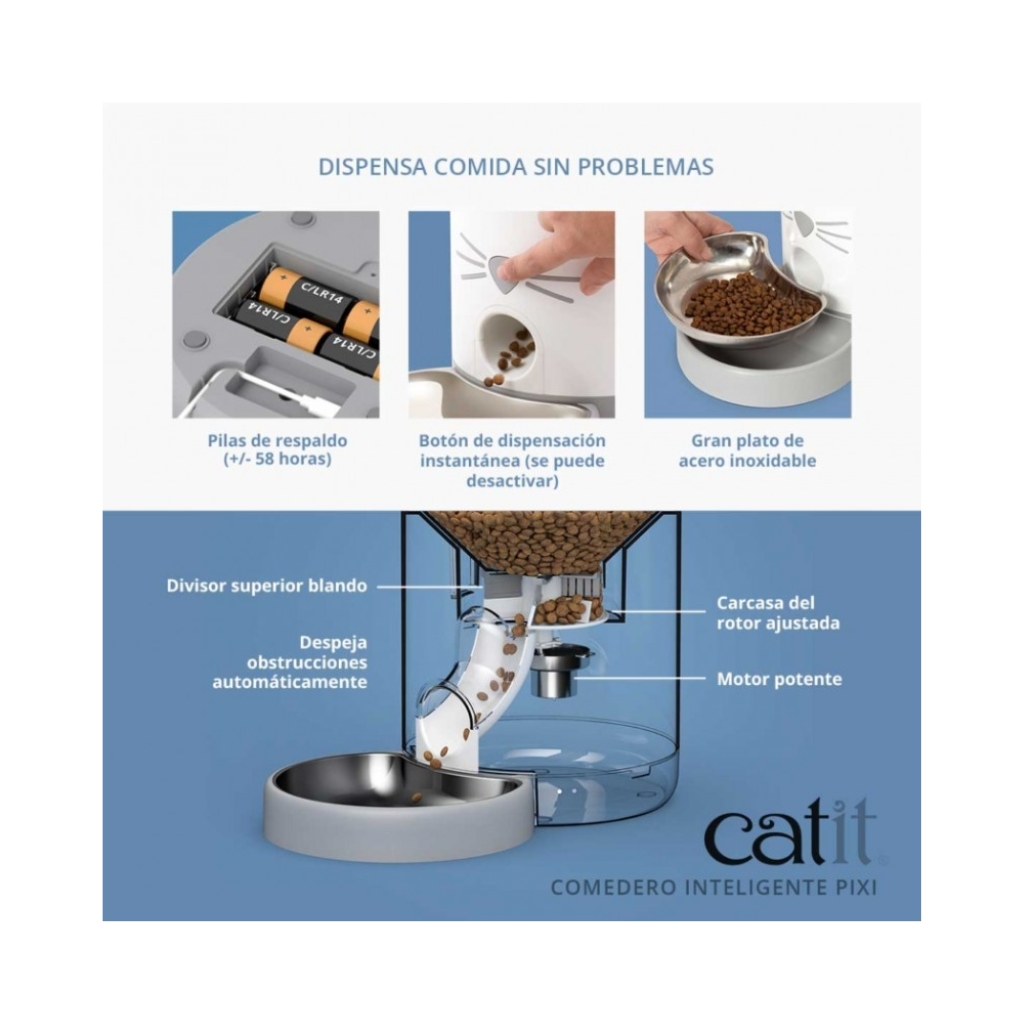 DISPENSA COMIDA SIN PROBLEMAS

C/LR14
C/LR14
C/LR14

Pilas de respaldo (+/- 58 horas)

Botón de dispensación instantánea (se puede desactivar)

Gran plato de acero inoxidable

Divisor superior blando

Despeja obstrucciones automáticamente

Carcasa del rotor ajustada

Motor potente

catit®

COMEDERO INTELIGENTE PIXI