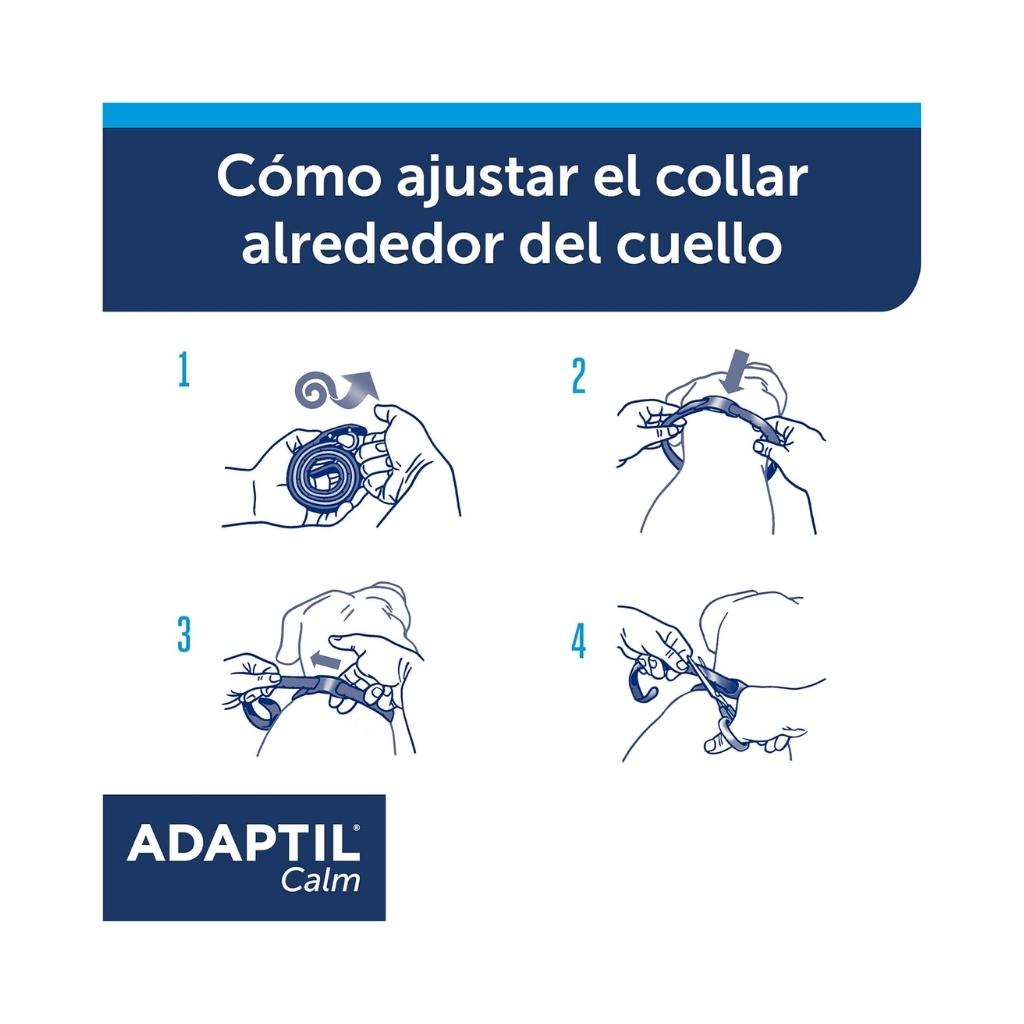 Cómo ajustar el collar alrededor del cuello

1

2

3

4

ADAPTIL®
Calm